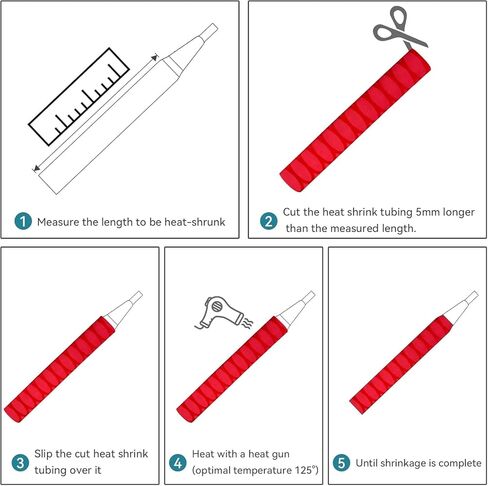 1 Measure the length to be heat-shrunk

2 Cut the heat shrink tubing 5mm longer than the measured length.

3 Slip the cut heat shrink tubing over it

4 Heat with a heat gun (optimal temperature 125°)

5 Until shrinkage is complete