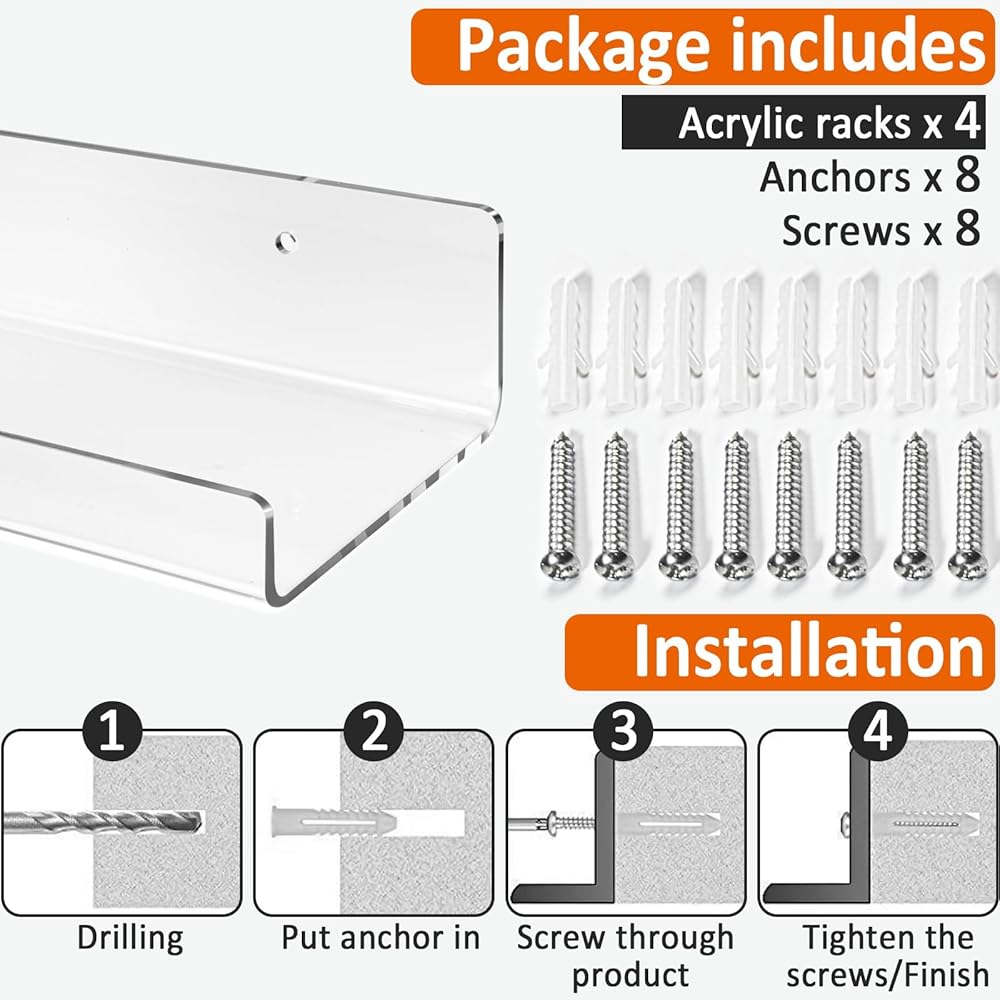 Package includes
Acrylic racks x 4
Anchors x 8
Screws x 8

Installation

1
Drilling

2
Put anchor in

3
Screw through product

4
Tighten the screws/Finish