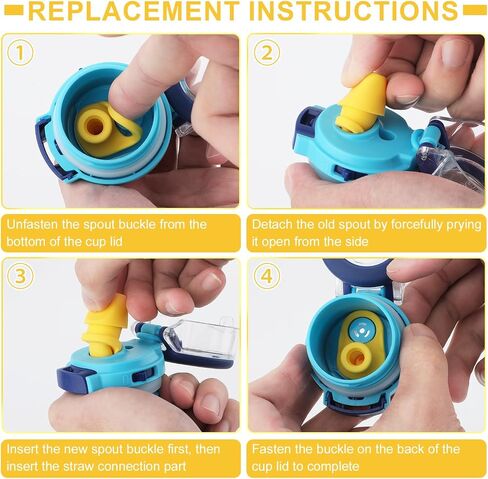 REPLACEMENT INSTRUCTIONS

1

Unfasten the spout buckle from the bottom of the cup lid

2

Detach the old spout by forcefully prying it open from the side

3

Insert the new spout buckle first, then insert the straw connection part

4

Fasten the buckle on the back of the cup lid to complete