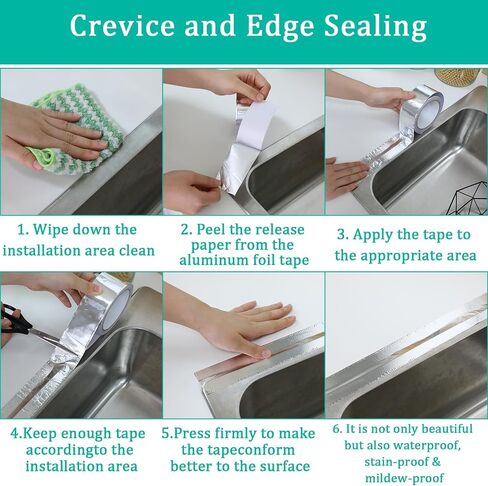 Crevice and Edge Sealing

1. Wipe down the installation area clean

2. Peel the release paper from the aluminum foil tape

3. Apply the tape to the appropriate area

4.Keep enough tape accordingto the installation area

5.Press firmly to make the tapeconform better to the surface

6. It is not only beautiful but also waterproof, stain-proof & mildew-proof