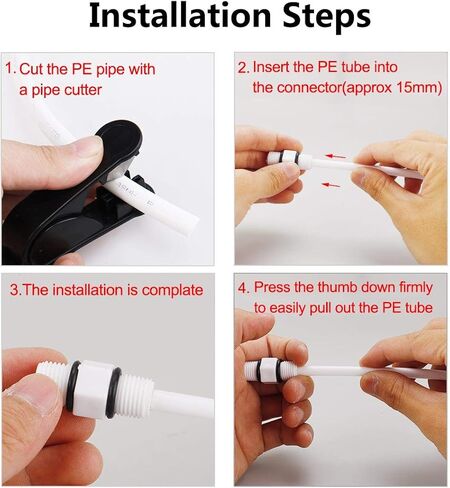 Installation Steps

1. Cut the PE pipe with a pipe cutter

2. Insert the PE tube into the connector(approx 15mm)

3.The installation is complate

4. Press the thumb down firmly to easily pull out the PE tube