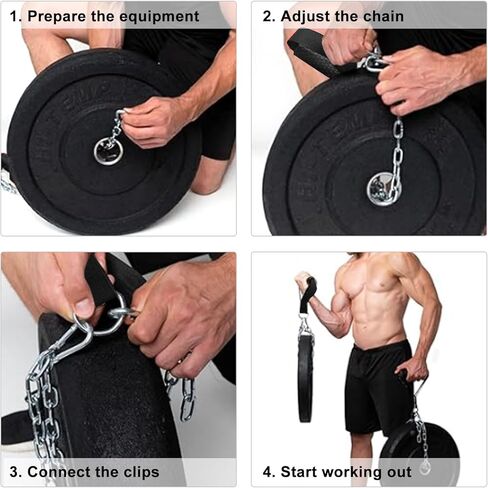 1. Prepare the equipment

2. Adjust the chain

3. Connect the clips

4. Start working out