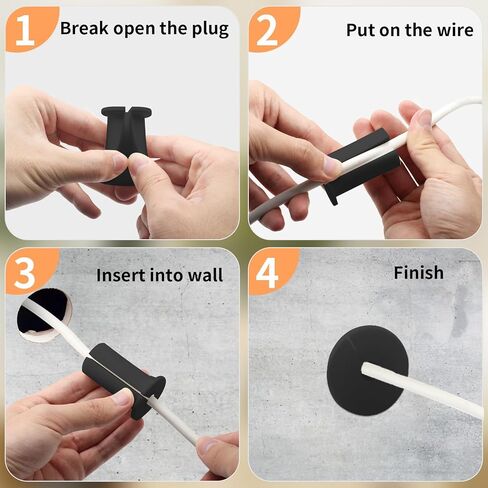 1
Break open the plug

2
Put on the wire

3
Insert into wall

4
Finish