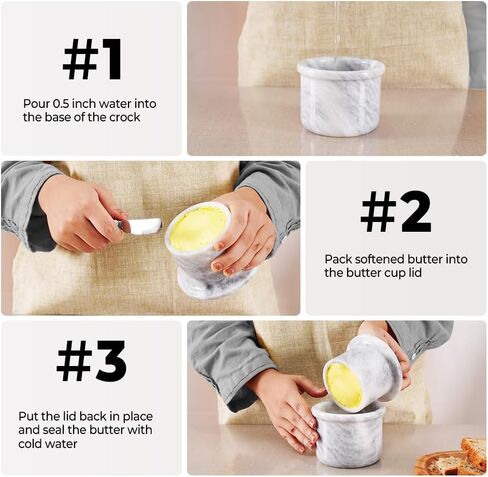 #1

Pour 0.5 inch water into the base of the crock

#2

Pack softened butter into the butter cup lid

#3

Put the lid back in place and seal the butter with cold water