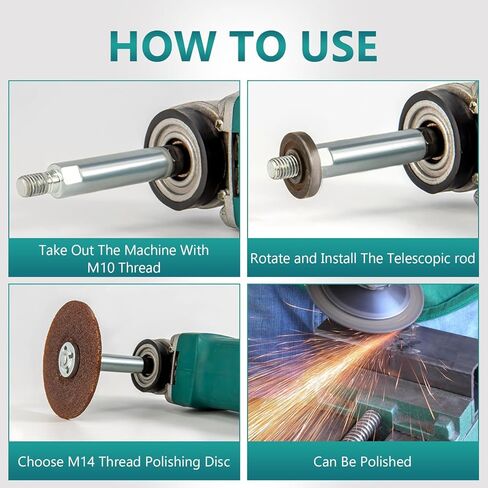 HOW TO USE

Take Out The Machine With M10 Thread

Rotate and Install The Telescopic rod

Choose M14 Thread Polishing Disc

Can Be Polished