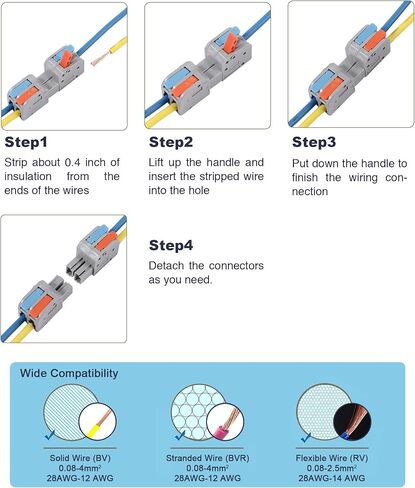 Step1
Strip about 0.4 inch of insulation from the ends of the wires

Step2
Lift up the handle and insert the stripped wire into the hole

Step3
Put down the handle to finish the wiring connection

Step4
Detach the connectors as you need.

Wide Compatibility

Solid Wire (BV)
0.08-4mm$^2$
28AWG-12 AWG

Stranded Wire (BVR)
0.08-4mm$^2$
28AWG-12 AWG

Flexible Wire (RV)
0.08-2.5mm$^2$
28AWG-14 AWG