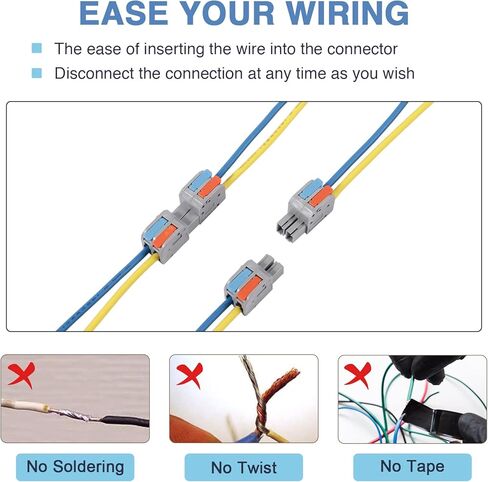 EASE YOUR WIRING

The ease of inserting the wire into the connector

Disconnect the connection at any time as you wish

No Soldering

No Twist

No Tape