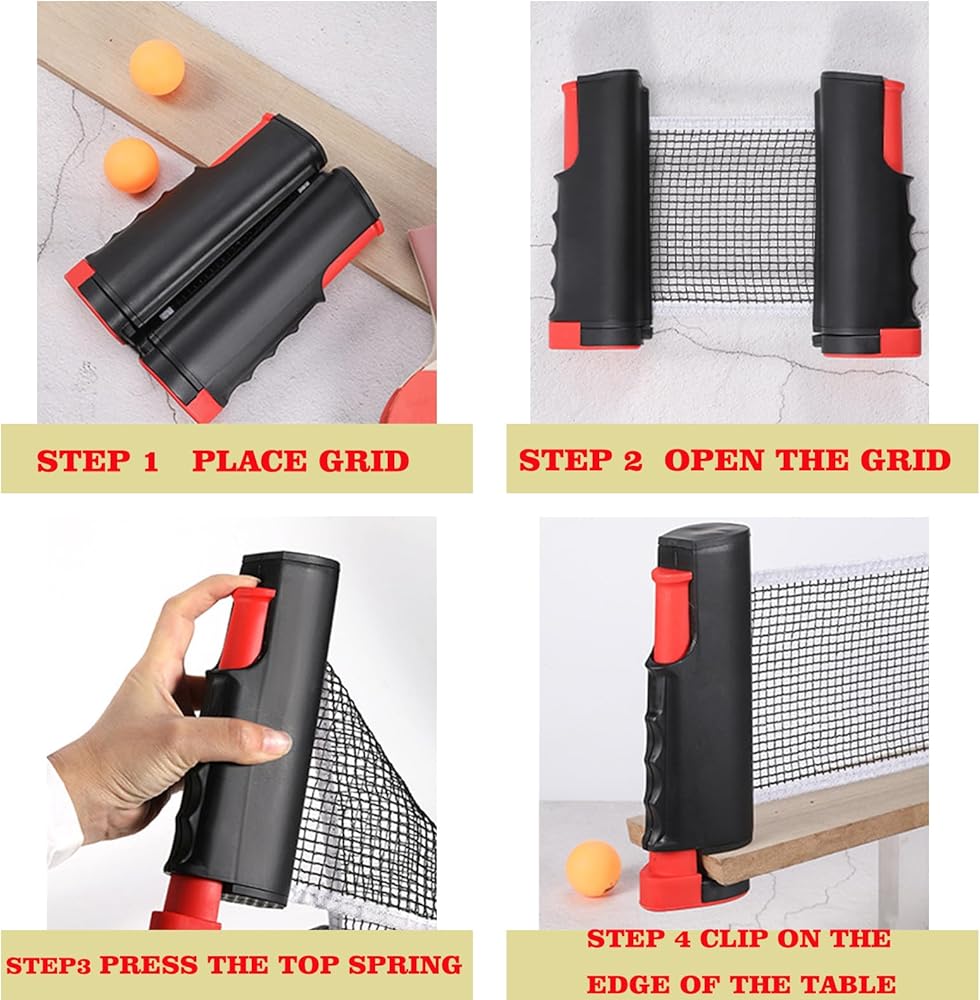 STEP 1 PLACE GRID

STEP 2 OPEN THE GRID

STEP3 PRESS THE TOP SPRING

STEP 4 CLIP ON THE EDGE OF THE TABLE