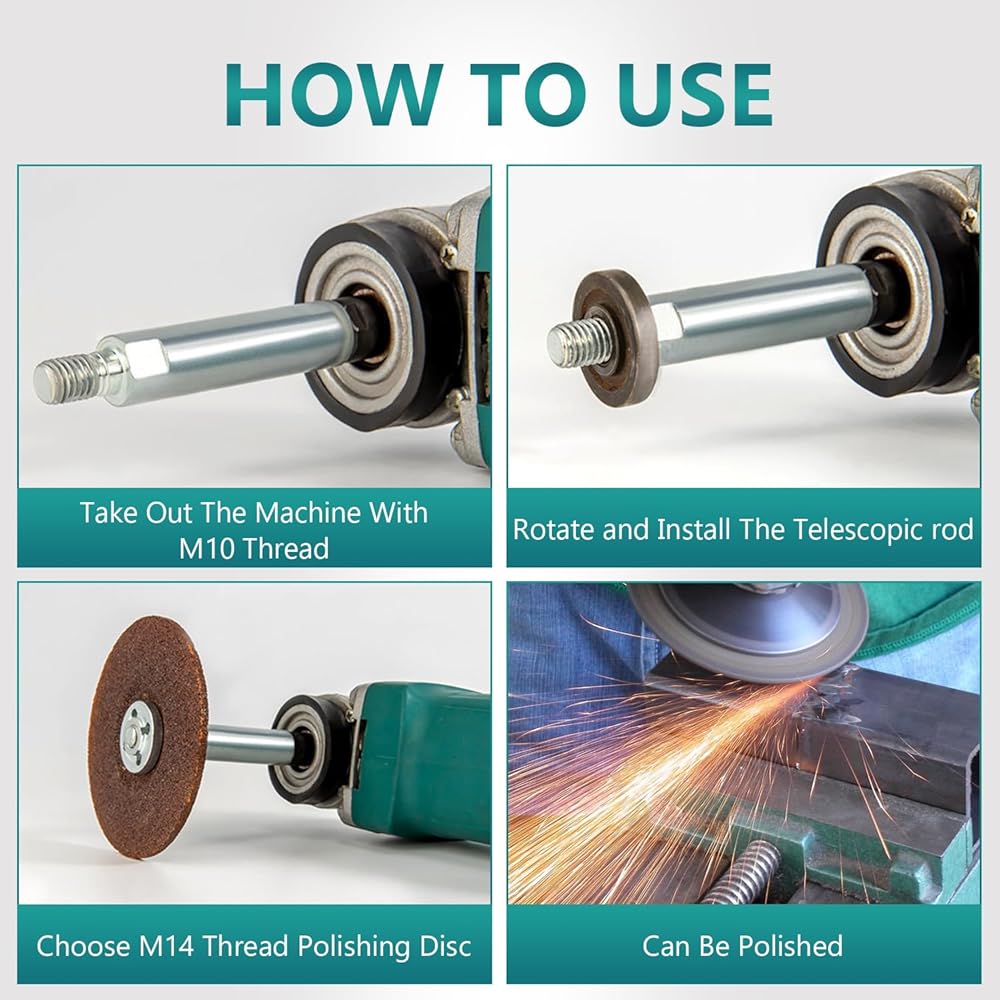 HOW TO USE

Take Out The Machine With M10 Thread

Rotate and Install The Telescopic rod

Choose M14 Thread Polishing Disc

Can Be Polished