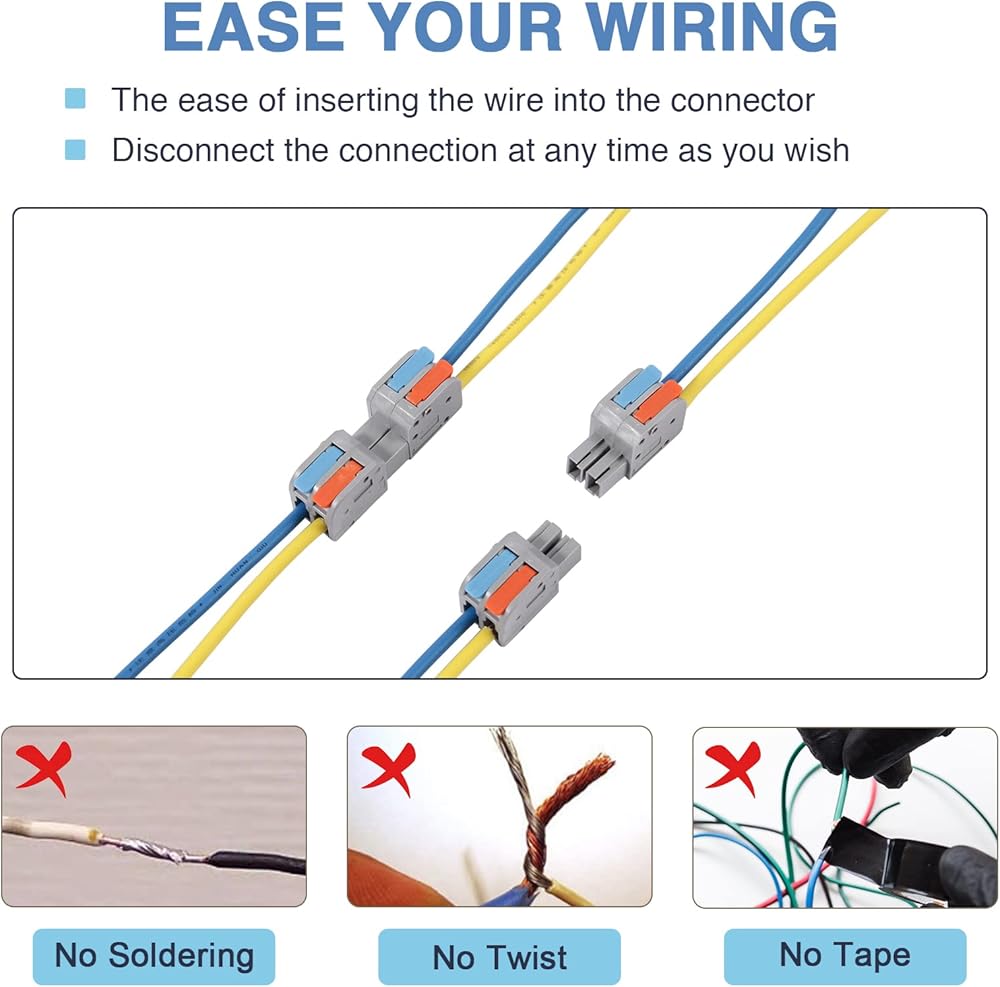 EASE YOUR WIRING

The ease of inserting the wire into the connector

Disconnect the connection at any time as you wish

No Soldering

No Twist

No Tape