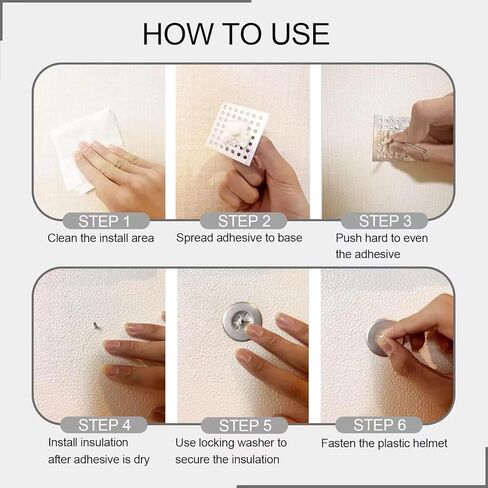 HOW TO USE

STEP 1
Clean the install area

STEP 2
Spread adhesive to base

STEP 3
Push hard to even the adhesive

STEP 4
Install insulation after adhesive is dry

STEP 5
Use locking washer to secure the insulation

STEP 6
Fasten the plastic helmet