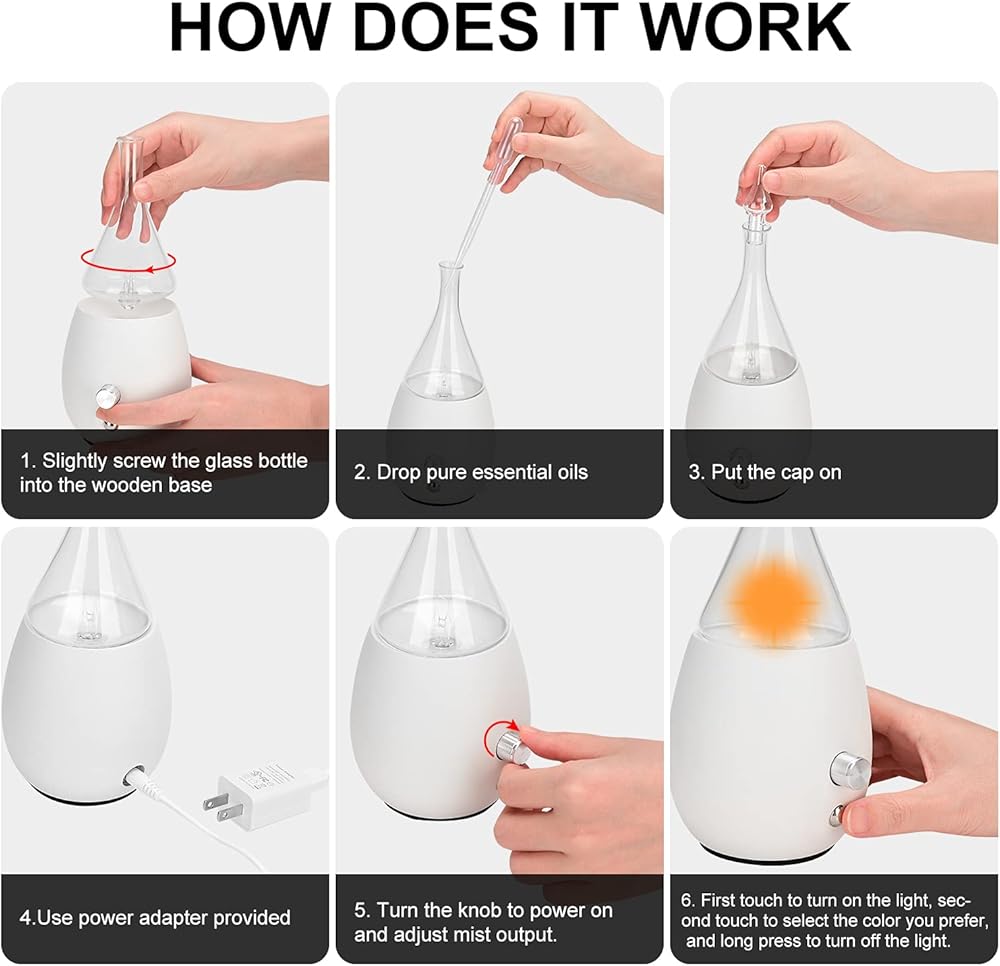 HOW DOES IT WORK

1. Slightly screw the glass bottle into the wooden base

2. Drop pure essential oils

3. Put the cap on

4.Use power adapter provided

5. Turn the knob to power on and adjust mist output.

6. First touch to turn on the light, second touch to select the color you prefer, and long press to turn off the light.