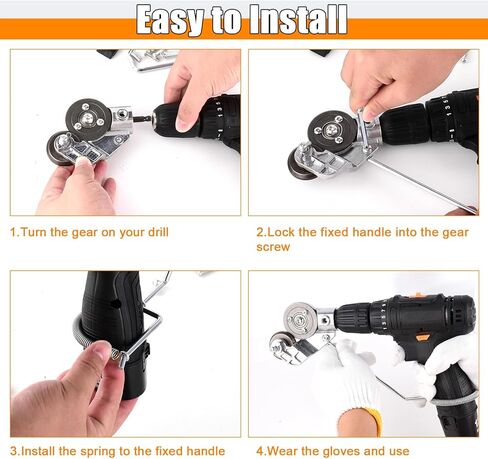 Easy to Install

1.Turn the gear on your drill

2.Lock the fixed handle into the gear screw

3.Install the spring to the fixed handle

4.Wear the gloves and use