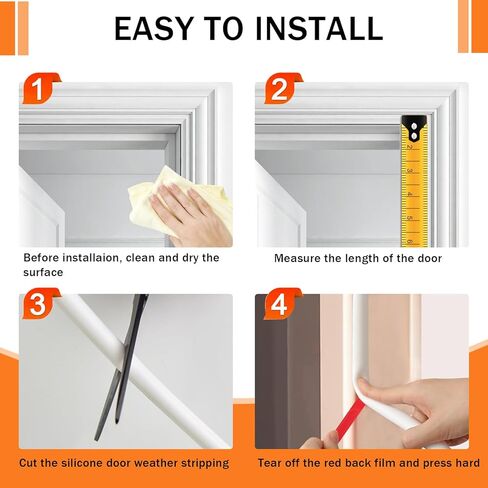 EASY TO INSTALL

1

Before installaion, clean and dry the surface

2

Measure the length of the door

3

Cut the silicone door weather stripping

4

Tear off the red back film and press hard