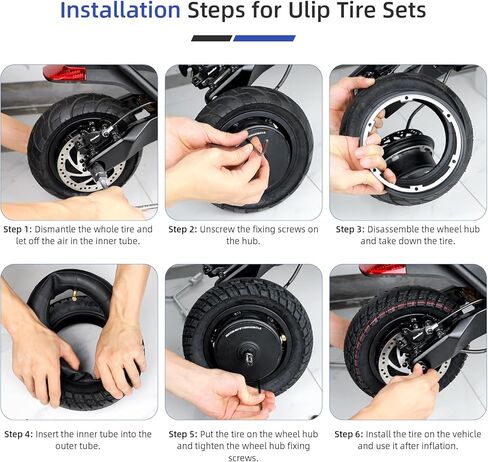 Installation Steps for Ulip Tire Sets

Step 1: Dismantle the whole tire and let off the air in the inner tube.

Step 2: Unscrew the fixing screws on the hub.

Step 3: Disassemble the wheel hub and take down the tire.

Step 4: Insert the inner tube into the outer tube.

Step 5: Put the tire on the wheel hub and tighten the wheel hub fixing screws.

Step 6: Install the tire on the vehicle and use it after inflation.