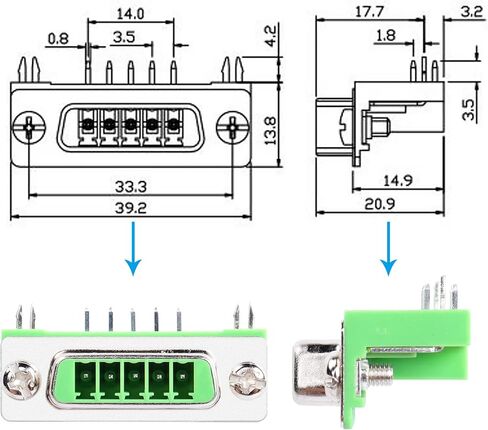 14.0
0.8
3.5
4.2
13.8
33.3
39.2
17.7
3.2
1.8
3.5
14.9
20.9