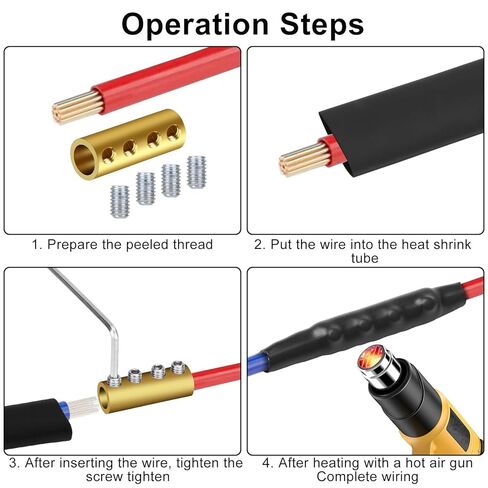 Operation Steps

1. Prepare the peeled thread

2. Put the wire into the heat shrink tube

3. After inserting the wire, tighten the screw tighten

4. After heating with a hot air gun Complete wiring