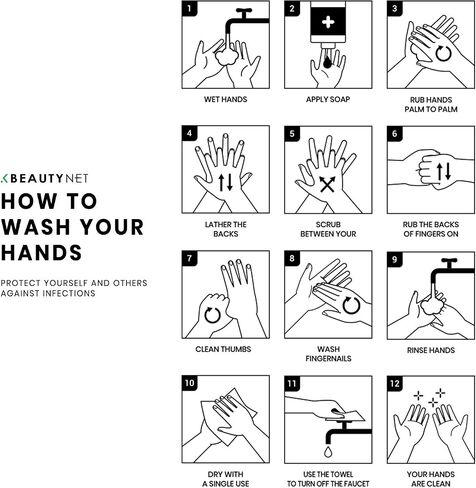 KBEAUTYNET

HOW TO WASH YOUR HANDS

PROTECT YOURSELF AND OTHERS AGAINST INFECTIONS

1
WET HANDS

2
APPLY SOAP

3
RUB HANDS PALM TO PALM

4
LATHER THE BACKS

5
SCRUB BETWEEN YOUR

6
RUB THE BACKS OF FINGERS ON

7
CLEAN THUMBS

8
WASH FINGERNAILS

9
RINSE HANDS

10
DRY WITH A SINGLE USE

11
USE THE TOWEL TO TURN OFF THE FAUCET

12
YOUR HANDS ARE CLEAN