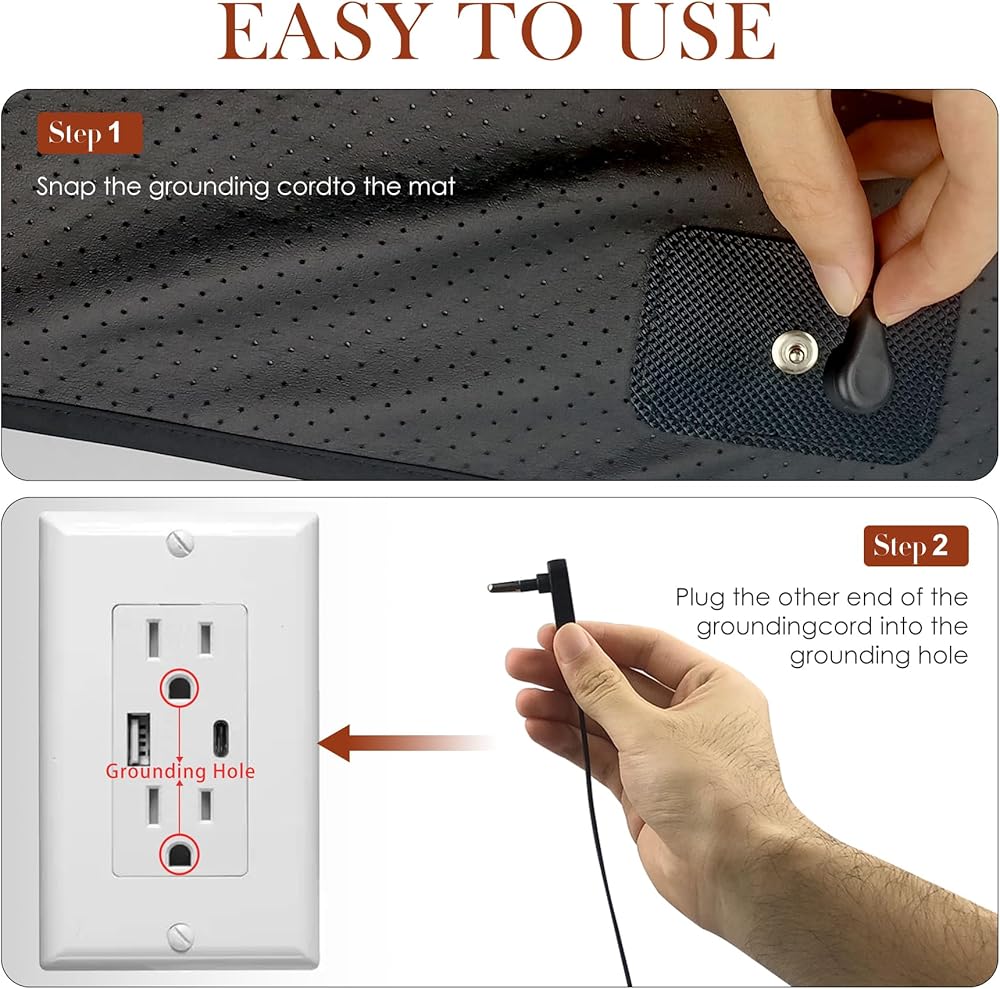 EASY TO USE

Step 1

Snap the grounding cordto the mat

Step 2

Plug the other end of the groundingcord into the grounding hole

Grounding Hole