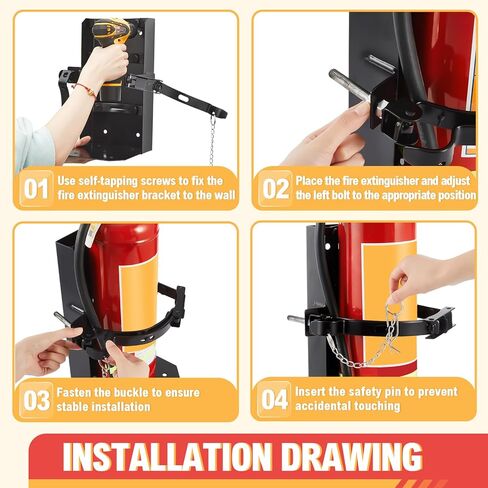 01 Use self-tapping screws to fix the fire extinguisher bracket to the wall

02 Place the fire extinguisher and adjust the left bolt to the appropriate position

03 Fasten the buckle to ensure stable installation

04 Insert the safety pin to prevent accidental touching

INSTALLATION DRAWING