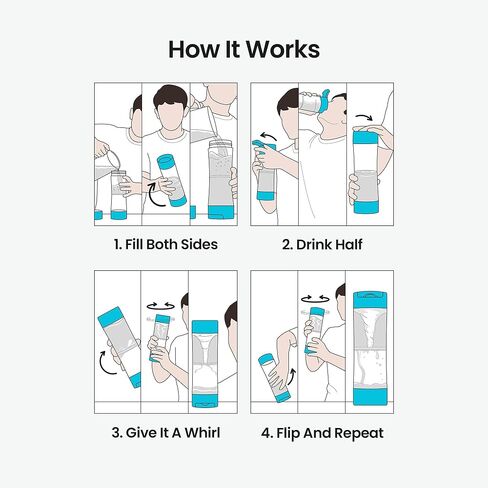 How It Works

1. Fill Both Sides

2. Drink Half

3. Give It A Whirl

4. Flip And Repeat