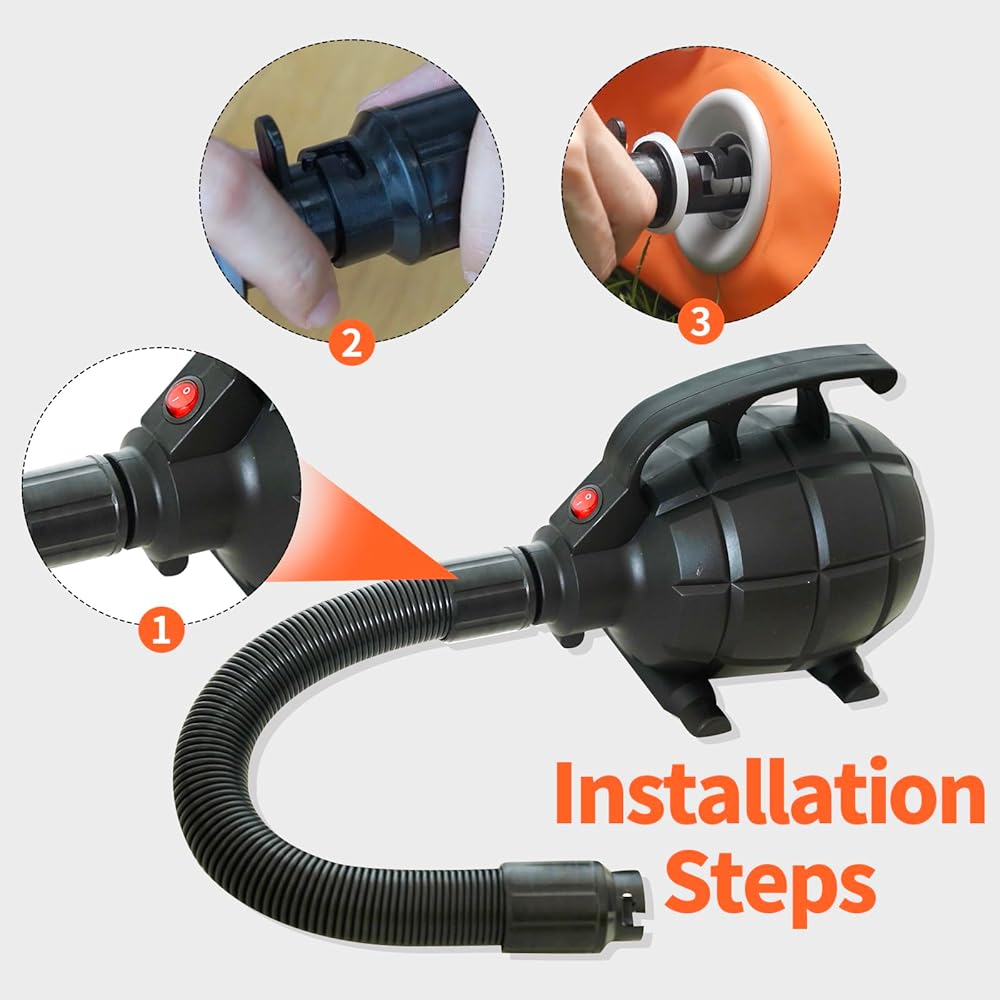 2
3
1
Installation Steps