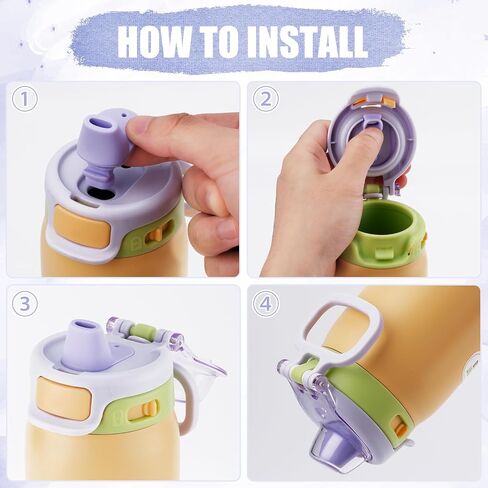 HOW TO INSTALL

1

2

3

4