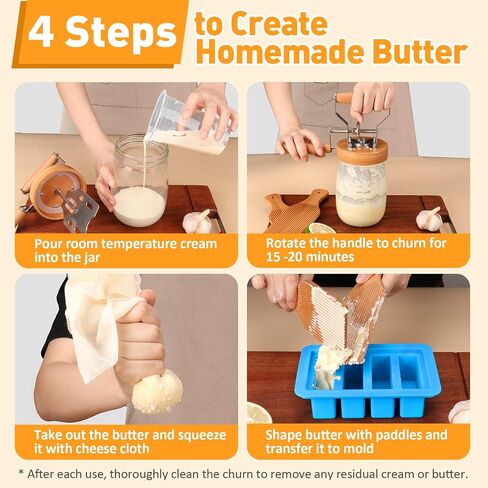 4 Steps to Create Homemade Butter

Pour room temperature cream into the jar

Rotate the handle to churn for 15 -20 minutes

Take out the butter and squeeze it with cheese cloth

Shape butter with paddles and transfer it to mold

* After each use, thoroughly clean the churn to remove any residual cream or butter.