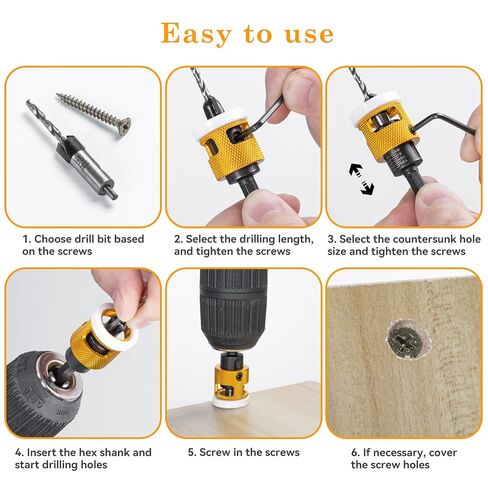 Easy to use

1. Choose drill bit based on the screws

2. Select the drilling length, and tighten the screws

3. Select the countersunk hole size and tighten the screws

4. Insert the hex shank and start drilling holes

5. Screw in the screws

6. If necessary, cover the screw holes