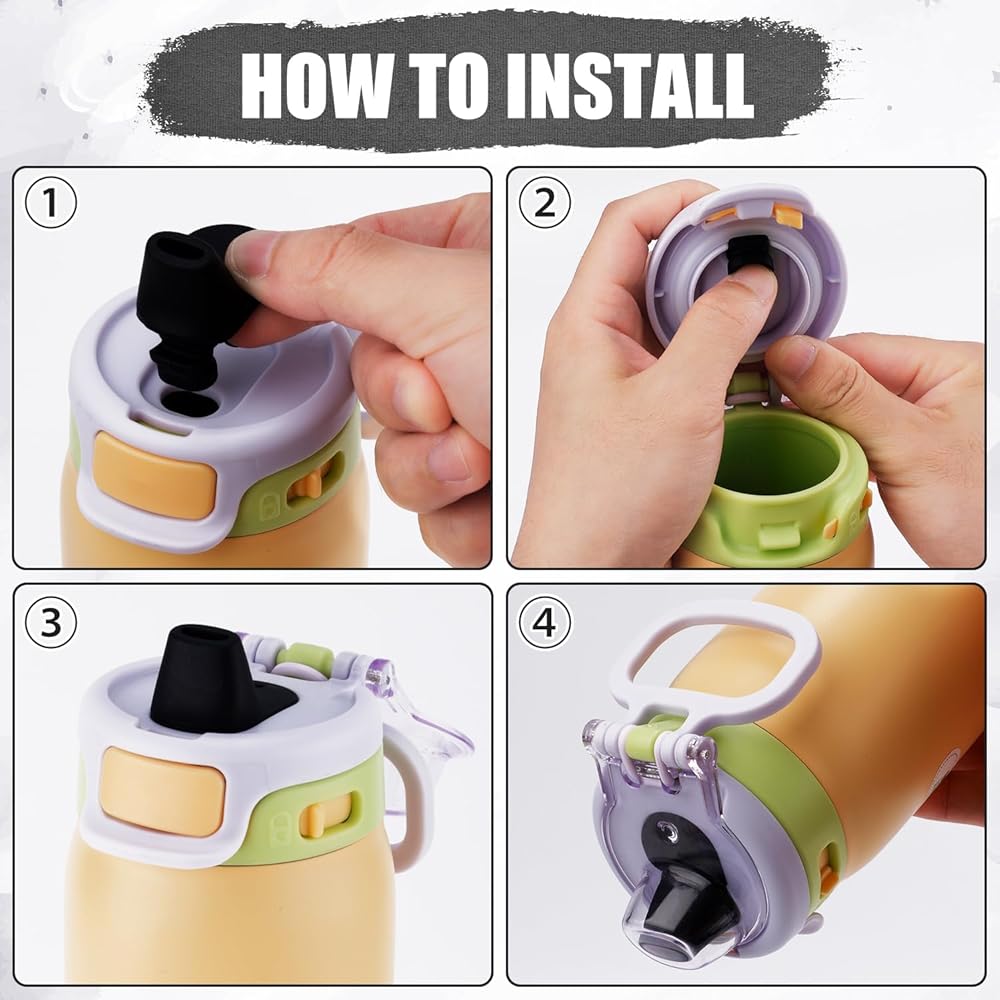 HOW TO INSTALL

1

2

3

4