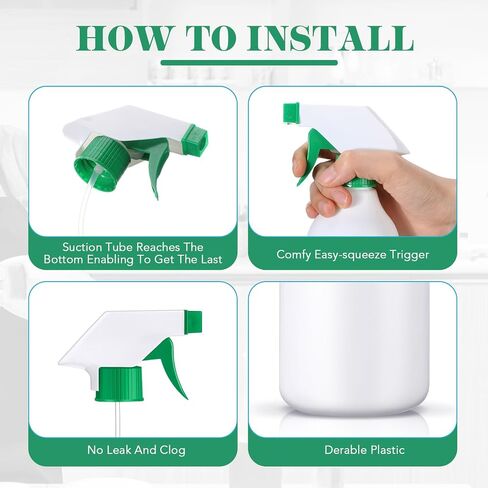 HOW TO INSTALL

Suction Tube Reaches The Bottom Enabling To Get The Last

Comfy Easy-squeeze Trigger

No Leak And Clog

Derable Plastic