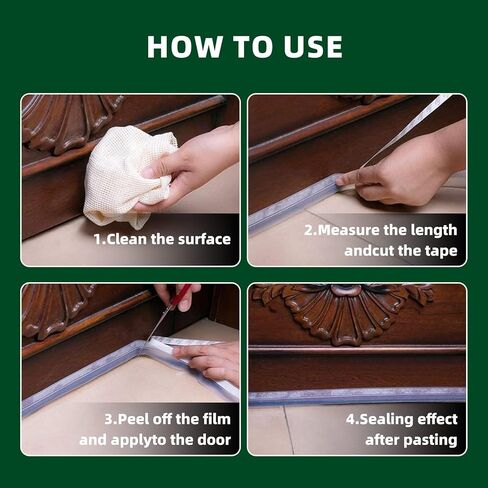 HOW TO USE

1.Clean the surface

2.Measure the length andcut the tape

3.Peel off the film and applyto the door

4.Sealing effect after pasting