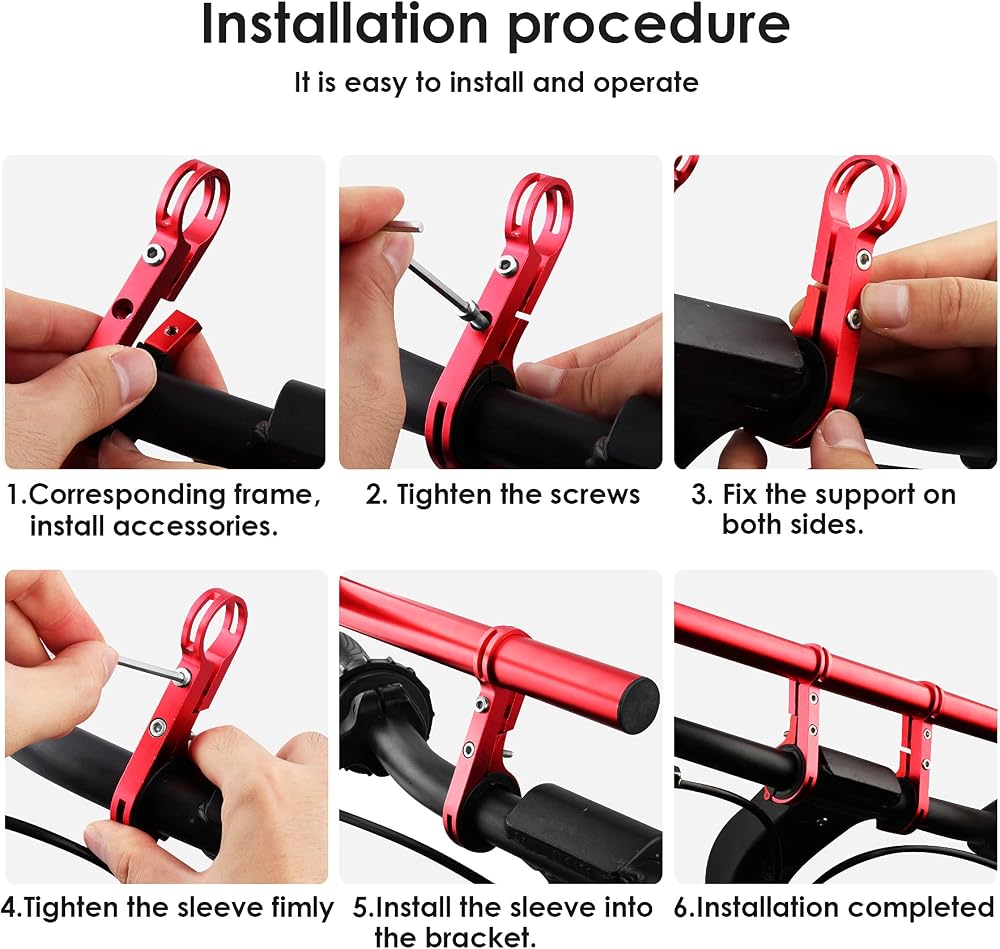 Installation procedure

It is easy to install and operate

1.Corresponding frame, install accessories.

2. Tighten the screws

3. Fix the support on both sides.

4.Tighten the sleeve fimly

5.Install the sleeve into the bracket.

6.Installation completed