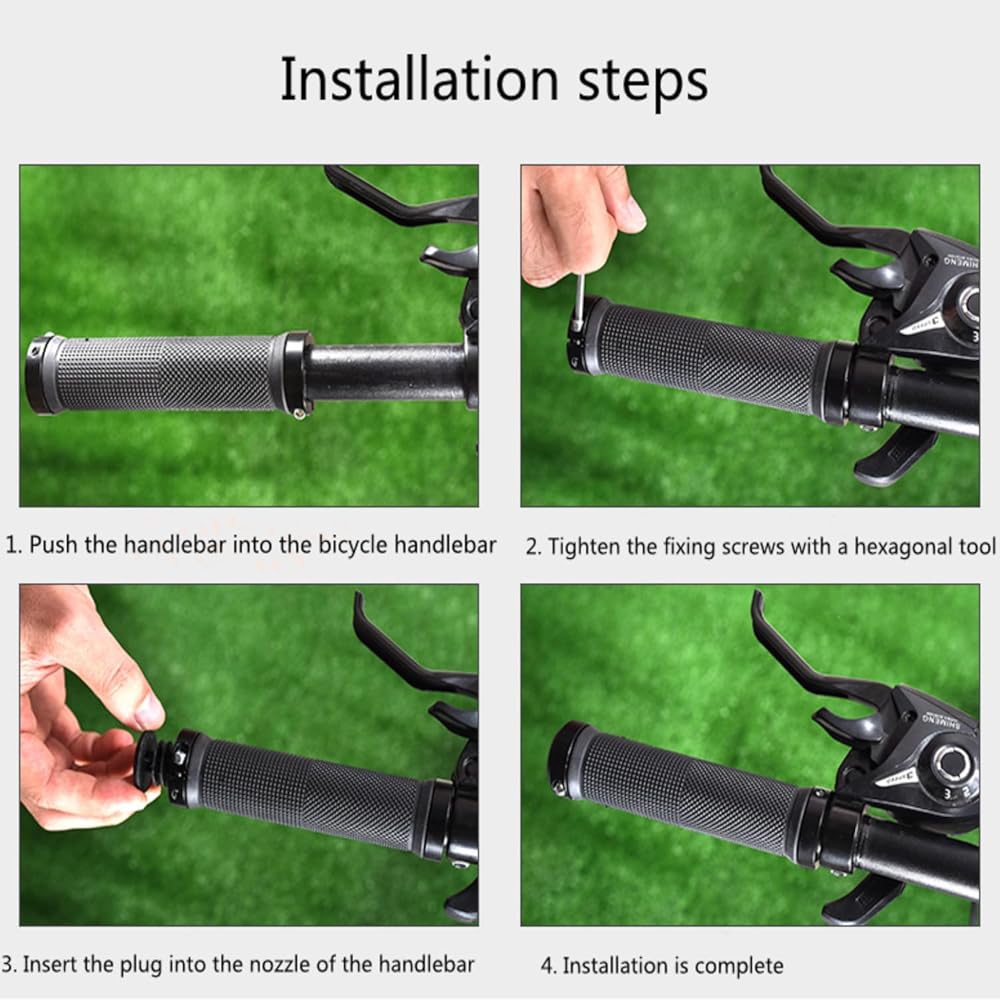 Installation steps

1. Push the handlebar into the bicycle handlebar

2. Tighten the fixing screws with a hexagonal tool

3. Insert the plug into the nozzle of the handlebar

4. Installation is complete