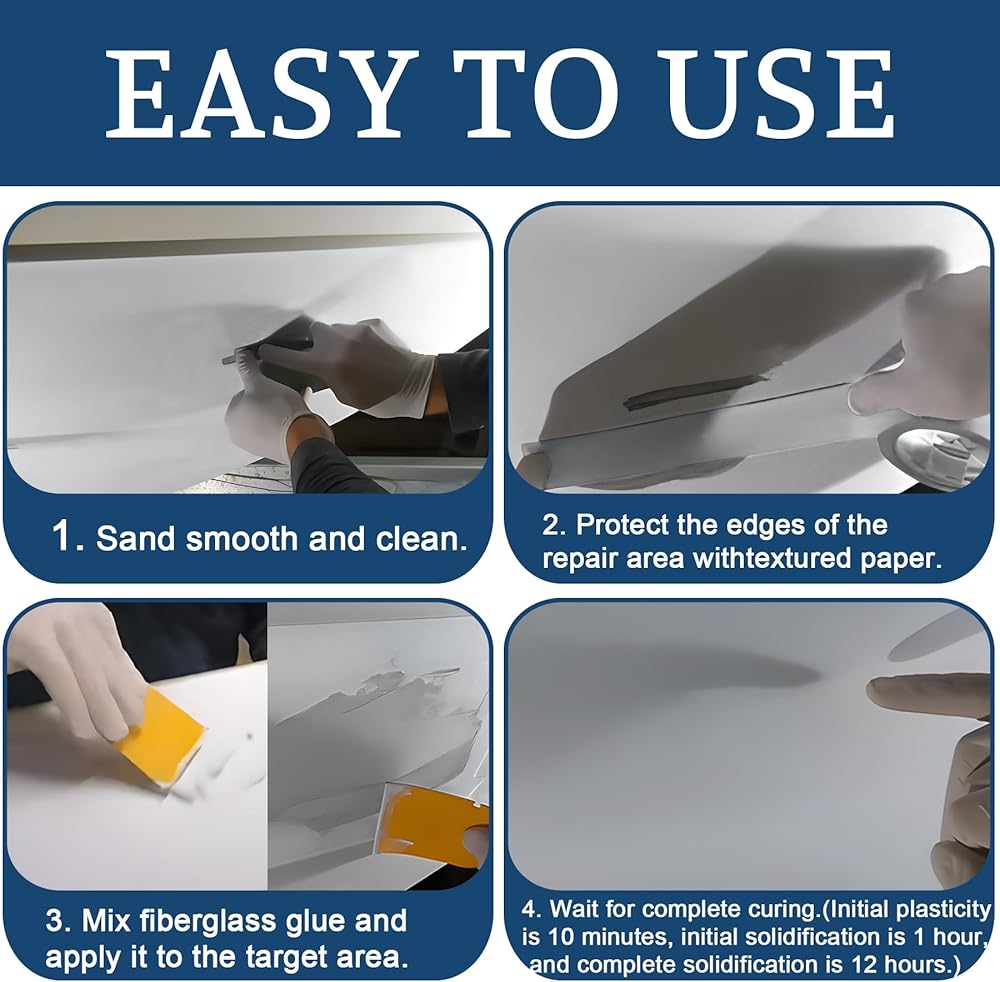 EASY TO USE

1. Sand smooth and clean.

2. Protect the edges of the repair area withtextured paper.

3. Mix fiberglass glue and apply it to the target area.

4. Wait for complete curing.(Initial plasticity is 10 minutes, initial solidification is 1 hour, and complete solidification is 12 hours.)