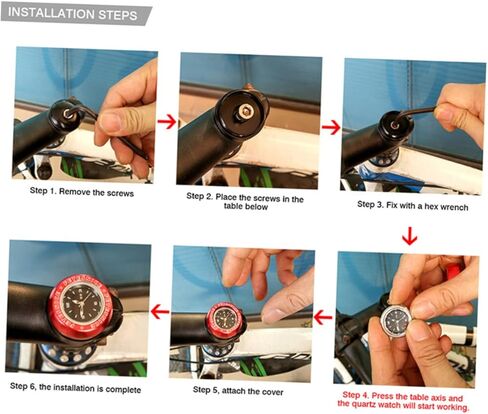 INSTALLATION STEPS

Step 1. Remove the screws

Step 2. Place the screws in the table below

Step 3. Fix with a hex wrench

Step 4. Press the table axis and the quartz watch will start working.

Step 5, attach the cover

Step 6, the installation is complete