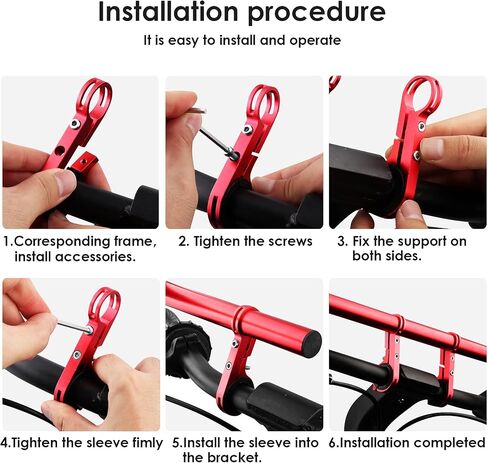 Installation procedure

It is easy to install and operate

1.Corresponding frame, install accessories.

2. Tighten the screws

3. Fix the support on both sides.

4.Tighten the sleeve fimly

5.Install the sleeve into the bracket.

6.Installation completed