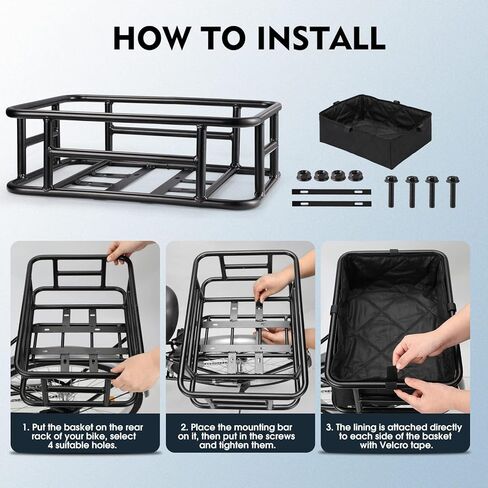 HOW TO INSTALL

1. Put the basket on the rear rack of your bike, select 4 suitable holes.

2. Place the mounting bar on it, then put in the screws and tighten them.

3. The lining is attached directly to each side of the basket with Velcro tape.