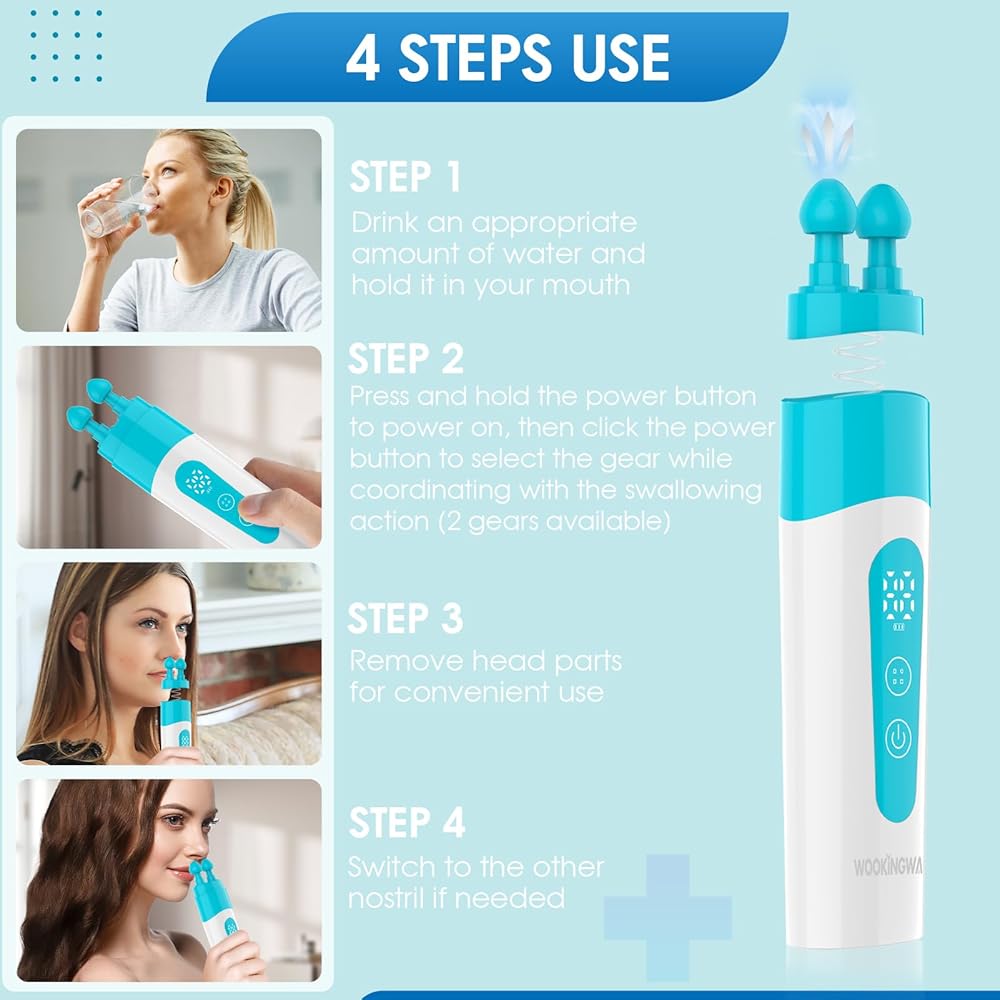 4 STEPS USE

STEP 1
Drink an appropriate amount of water and hold it in your mouth

STEP 2
Press and hold the power button to power on, then click the power button to select the gear while coordinating with the swallowing action (2 gears available)

STEP 3
Remove head parts for convenient use

STEP 4
Switch to the other nostril if needed

WOOKINGWA