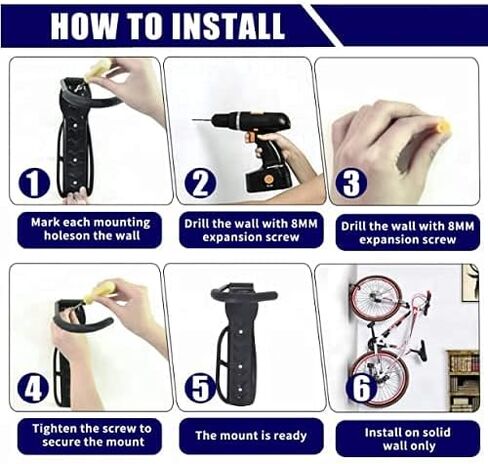 HOW TO INSTALL

1

Mark each mounting holeson the wall

2

Drill the wall with 8MM expansion screw

3

Drill the wall with 8MM expansion screw

4

Tighten the screw to secure the mount

5

The mount is ready

6

Install on solid wall only