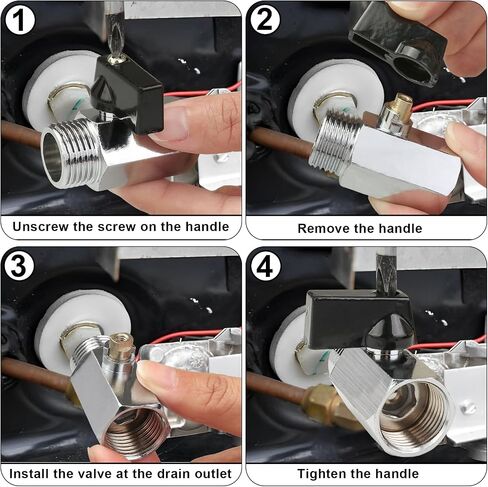 1

Unscrew the screw on the handle

2

Remove the handle

3

Install the valve at the drain outlet

4

Tighten the handle