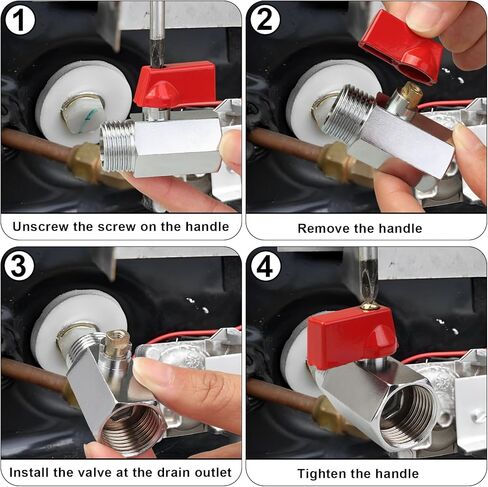 1
Unscrew the screw on the handle

2
Remove the handle

3
Install the valve at the drain outlet

4
Tighten the handle