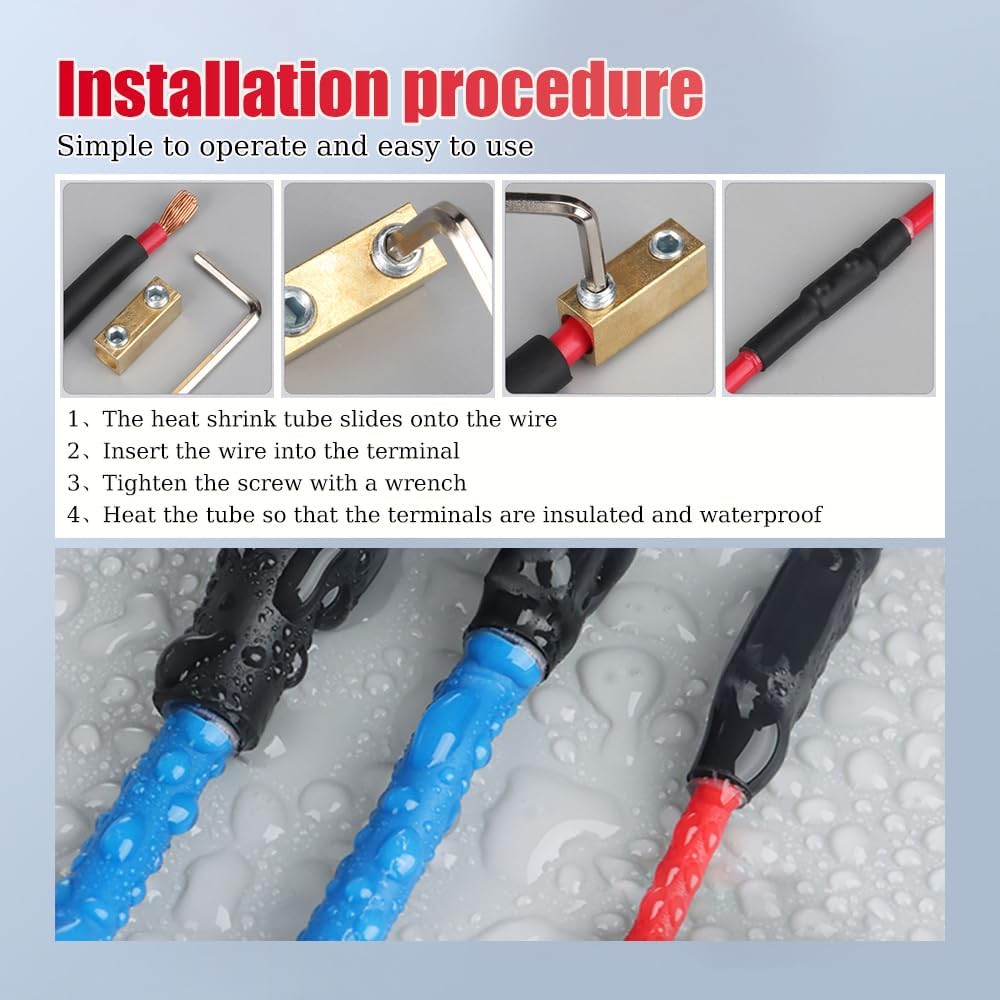 Installation procedure

Simple to operate and easy to use

1、The heat shrink tube slides onto the wire
2、Insert the wire into the terminal
3、Tighten the screw with a wrench
4、Heat the tube so that the terminals are insulated and waterproof