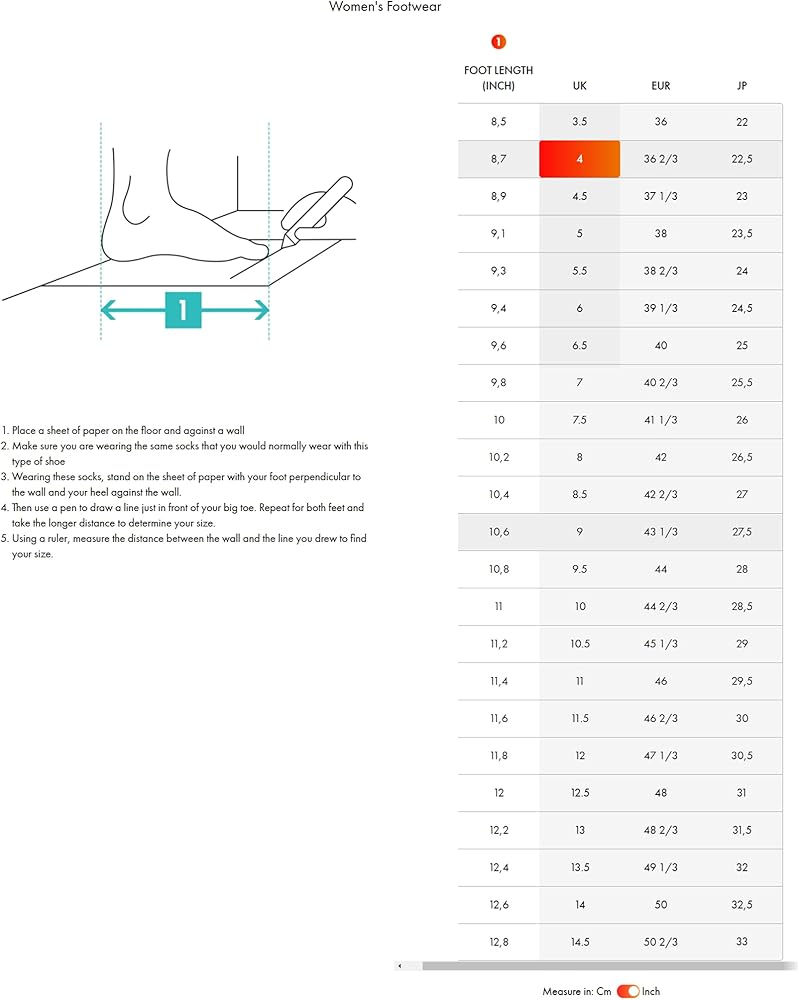 Women's Footwear

1

1. Place a sheet of paper on the floor and against a wall
2. Make sure you are wearing the same socks that you would normally wear with this type of shoe
3. Wearing these socks, stand on the sheet of paper with your foot perpendicular to the wall and your heel against the wall.
4. Then use a pen to draw a line just in front of your big toe. Repeat for both feet and take the longer distance to determine your size.
5. Using a ruler, measure the distance between the wall and the line you drew to find your size.

1

| FOOT LENGTH (INCH) | UK | EUR | JP |
|---|---|---|---|
| 8,5 | 3.5 | 36 | 22 |
| 8,7 | 4 | 36 2/3 | 22,5 |
| 8,9 | 4.5 | 37 1/3 | 23 |
| 9,1 | 5 | 38 | 23,5 |
| 9,3 | 5.5 | 38 2/3 | 24 |
| 9,4 | 6 | 39 1/3 | 24,5 |
| 9,6 | 6.5 | 40 | 25 |
| 9,8 | 7 | 40 2/3 | 25,5 |
| 10 | 7.5 | 41 1/3 | 26 |
| 10,2 | 8 | 42 | 26,5 |
| 10,4 | 8.5 | 42 2/3 | 27 |
| 10,6 | 9 | 43 1/3 | 27,5 |
| 10,8 | 9.5 | 44 | 28 |
| 11 | 10 | 44 2/3 | 28,5 |
| 11,2 | 10.5 | 45 1/3 | 29 |
| 11,4 | 11 | 46 | 29,5 |
| 11,6 | 11.5 | 46 2/3 | 30 |
| 11,8 | 12 | 47 1/3 | 30,5 |
| 12 | 12.5 | 48 | 31 |
| 12,2 | 13 | 48 2/3 | 31,5 |
| 12,4 | 13.5 | 49 1/3 | 32 |
| 12,6 | 14 | 50 | 32,5 |
| 12,8 | 14.5 | 50 2/3 | 33 |

Measure in: Cm Inch