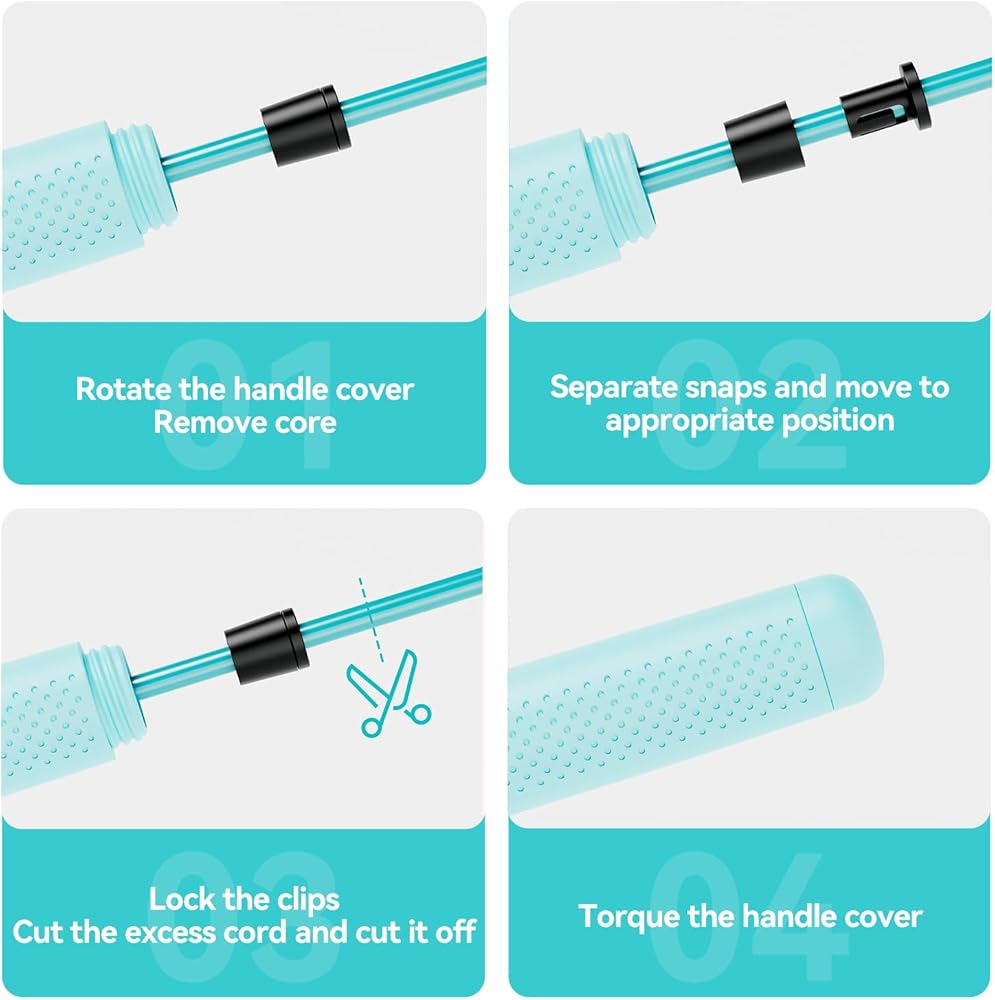 01
Rotate the handle cover
Remove core

02
Separate snaps and move to appropriate position

03
Lock the clips
Cut the excess cord and cut it off

04
Torque the handle cover