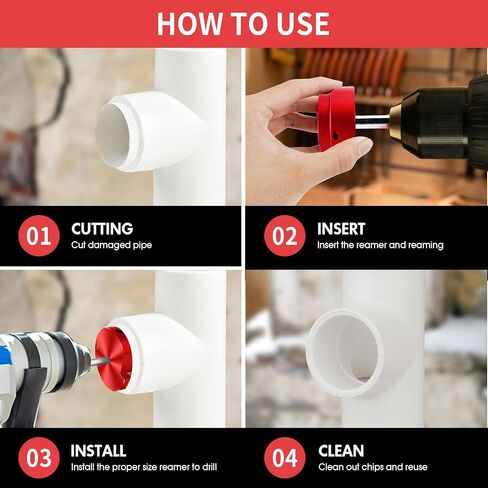 HOW TO USE

01 CUTTING
Cut damaged pipe

02 INSERT
Insert the reamer and reaming

03 INSTALL
Install the proper size reamer to drill

04 CLEAN
Clean out chips and reuse