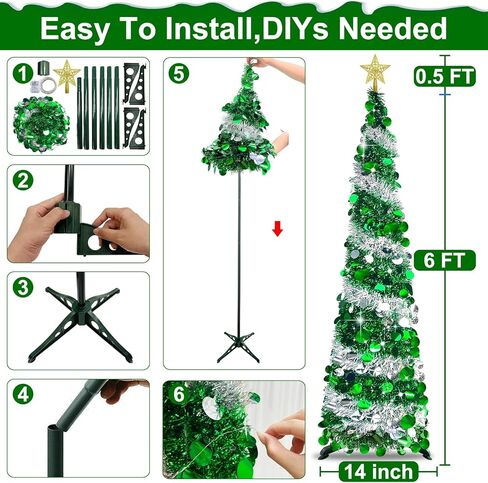 Easy To Install,DIYs Needed

1

2

3

4

5

6

0.5 FT

6 FT

14 inch