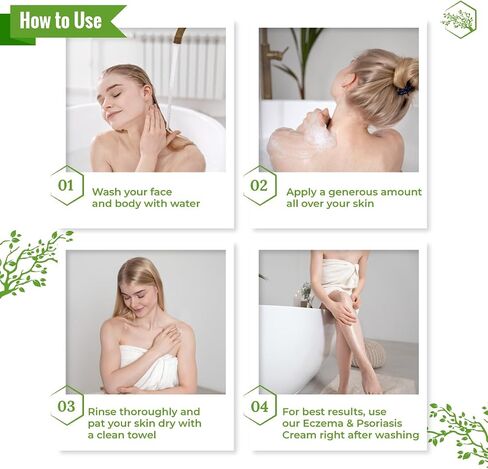 How to Use

01 Wash your face and body with water

02 Apply a generous amount all over your skin

03 Rinse thoroughly and pat your skin dry with a clean towel

04 For best results, use our Eczema & Psoriasis Cream right after washing