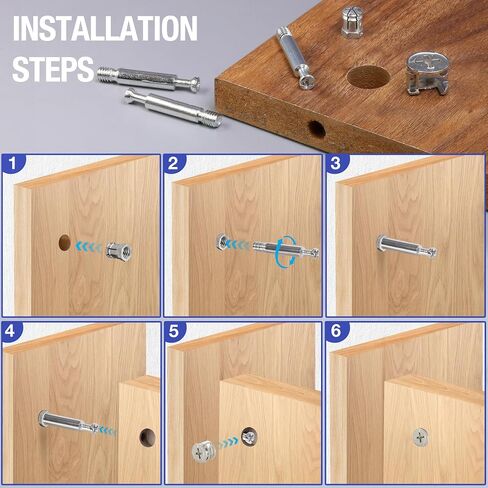 INSTALLATION
STEPS

1

2

3

4

5

6