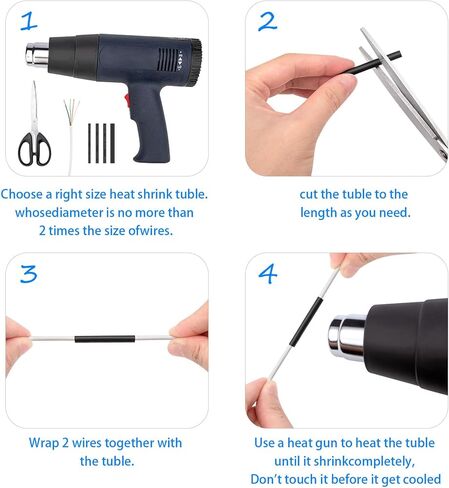 1

Choose a right size heat shrink tuble. whosediameter is no more than 2 times the size ofwires.

2

cut the tuble to the length as you need.

3

Wrap 2 wires together with the tuble.

4

Use a heat gun to heat the tuble until it shrinkcompletely, Don't touch it before it get cooled